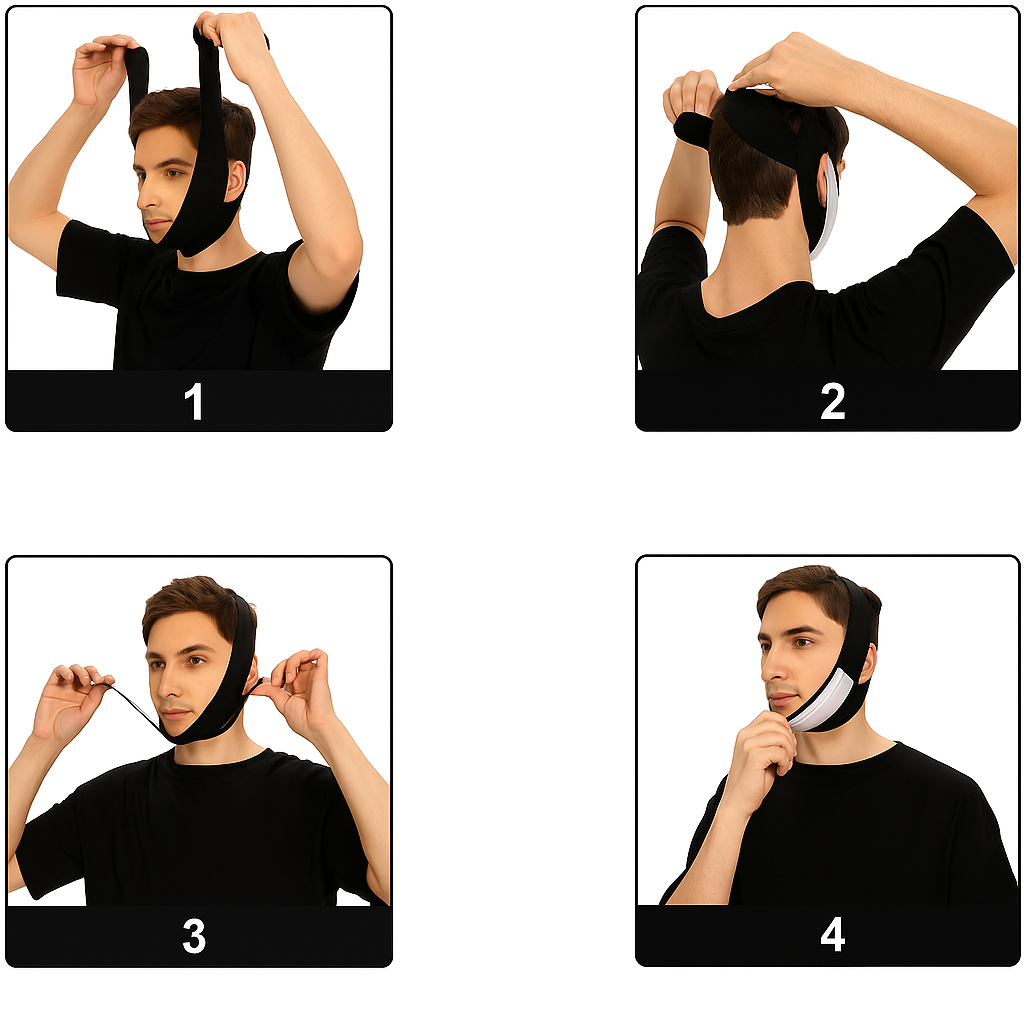 1

2

3

4